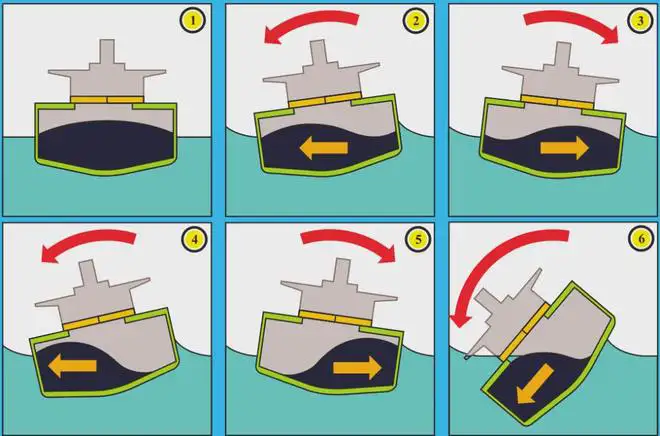 1
2
3
4
5
6